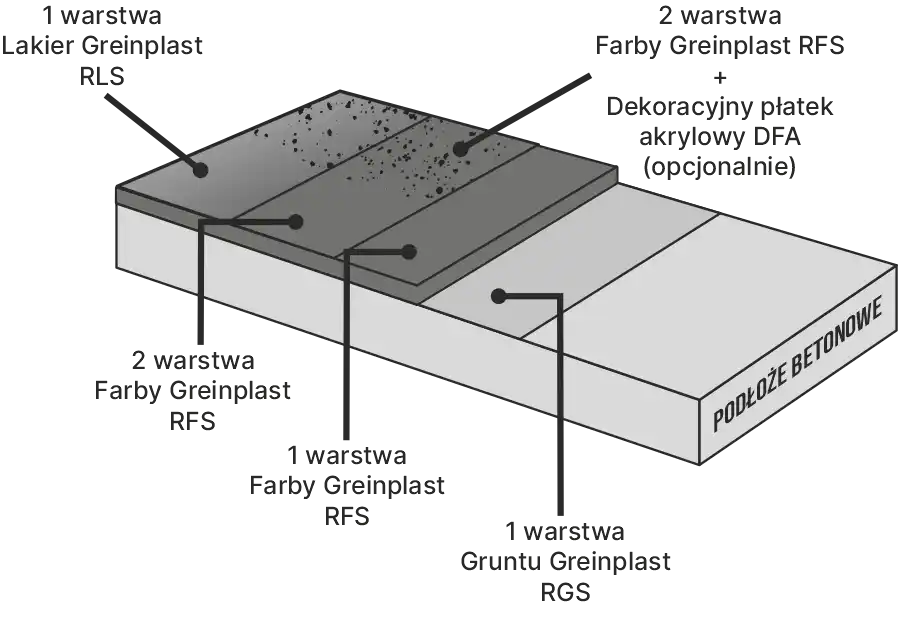 1 warstwa
Lakier Greinplast
RLS

2 warstwa
Farby Greinplast RFS
+
Dekoracyjny płatek
akrylowy DFA
(opcjonalnie)

2 warstwa
Farby Greinplast
RFS

1 warstwa
Farby Greinplast
RFS

1 warstwa
Gruntu Greinplast
RGS

PODŁOŻE BETONOWE